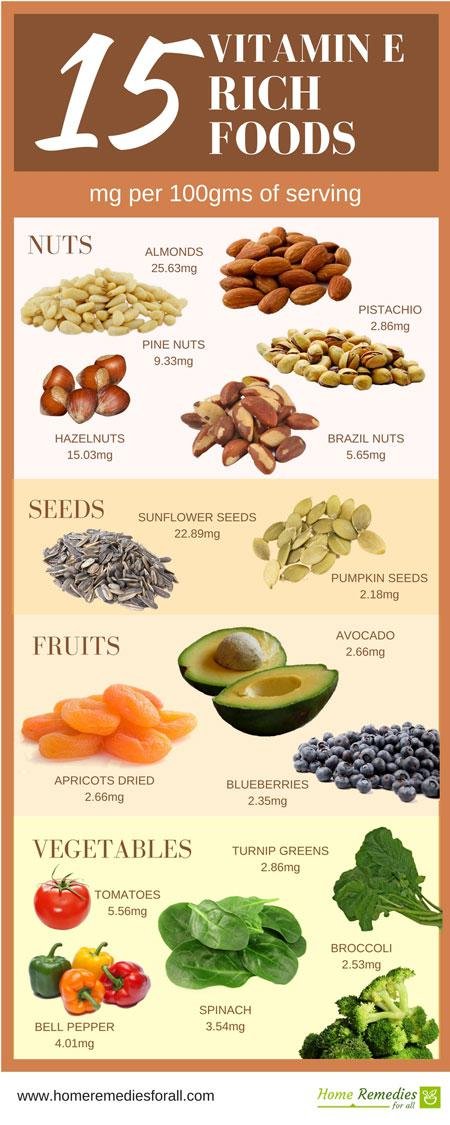 15 VITAMIN E RICH FOODS

mg per 100gms of serving

NUTS

ALMONDS
25.63mg

PISTACHIO
2.86mg

PINE NUTS
9.33mg

HAZELNUTS
15.03mg

BRAZIL NUTS
5.65mg

SEEDS

SUNFLOWER SEEDS
22.89mg

PUMPKIN SEEDS
2.18mg

FRUITS

AVOCADO
2.66mg

APRICOTS DRIED
2.66mg

BLUEBERRIES
2.35mg

VEGETABLES

TURNIP GREENS
2.86mg

TOMATOES
5.56mg

BROCCOLI
2.53mg

SPINACH
3.54mg

BELL PEPPER
4.01mg

www.homeremediesforall.com

Home Remedies for all