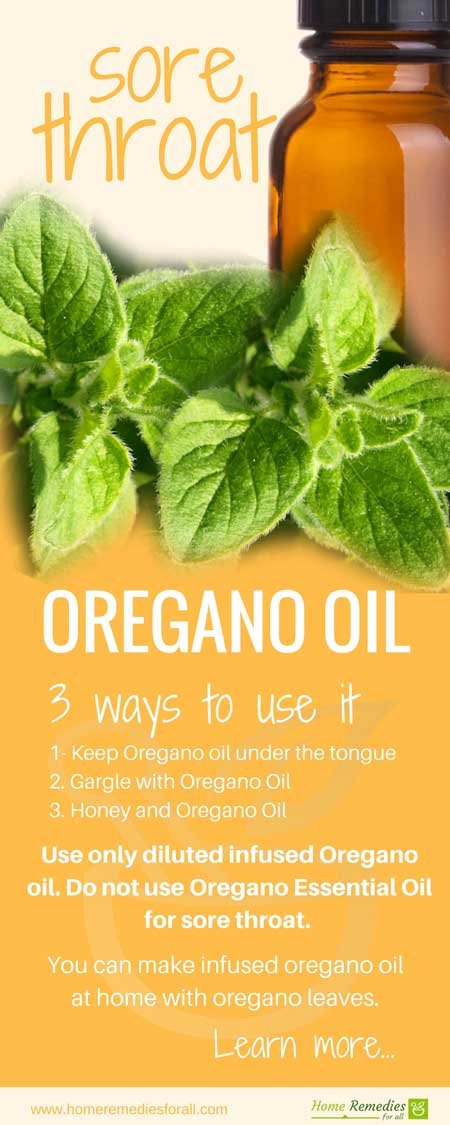 sore throat

OREGANO OIL

3 ways to use it

1- Keep Oregano oil under the tongue
2. Gargle with Oregano Oil
3. Honey and Oregano Oil

Use only diluted infused Oregano oil. Do not use Oregano Essential Oil for sore throat.

You can make infused oregano oil at home with oregano leaves.

Learn more...

www.homeremediesforall.com

Home Remedies for all