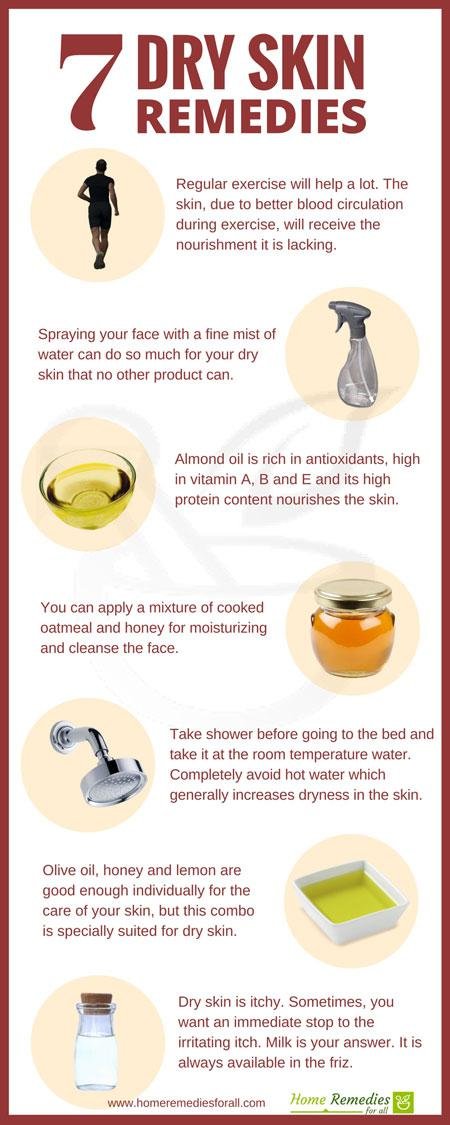 7 DRY SKIN REMEDIES

Regular exercise will help a lot. The skin, due to better blood circulation during exercise, will receive the nourishment it is lacking.

Spraying your face with a fine mist of water can do so much for your dry skin that no other product can.

Almond oil is rich in antioxidants, high in vitamin A, B and E and its high protein content nourishes the skin.

You can apply a mixture of cooked oatmeal and honey for moisturizing and cleanse the face.

Take shower before going to the bed and take it at the room temperature water. Completely avoid hot water which generally increases dryness in the skin.

Olive oil, honey and lemon are good enough individually for the care of your skin, but this combo is specially suited for dry skin.

Dry skin is itchy. Sometimes, you want an immediate stop to the irritating itch. Milk is your answer. It is always available in the friz.

www.homeremediesforall.com

Home Remedies for all