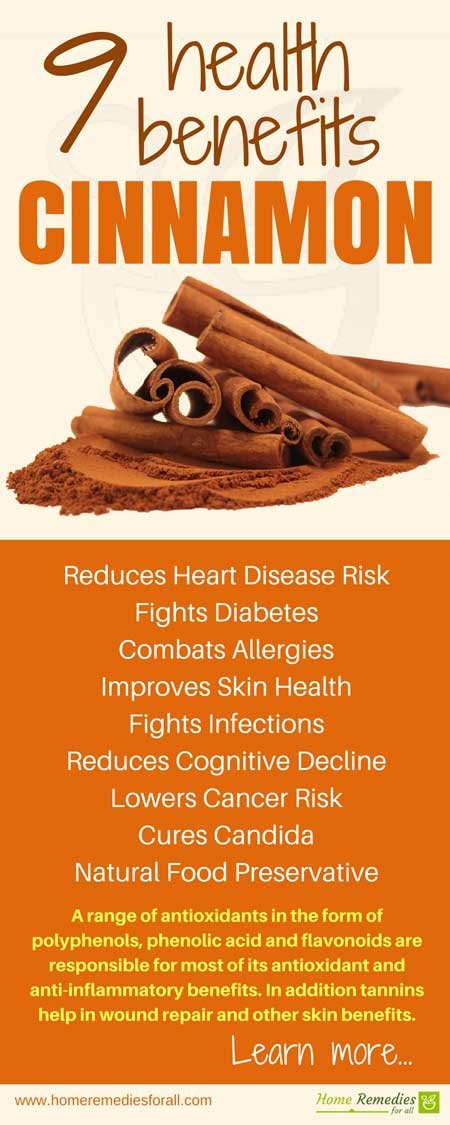 9 health benefits
CINNAMON

Reduces Heart Disease Risk
Fights Diabetes
Combats Allergies
Improves Skin Health
Fights Infections
Reduces Cognitive Decline
Lowers Cancer Risk
Cures Candida
Natural Food Preservative

A range of antioxidants in the form of polyphenols, phenolic acid and flavonoids are responsible for most of its antioxidant and anti-inflammatory benefits. In addition tannins help in wound repair and other skin benefits.

Learn more...

www.homeremediesforall.com

Home Remedies for all