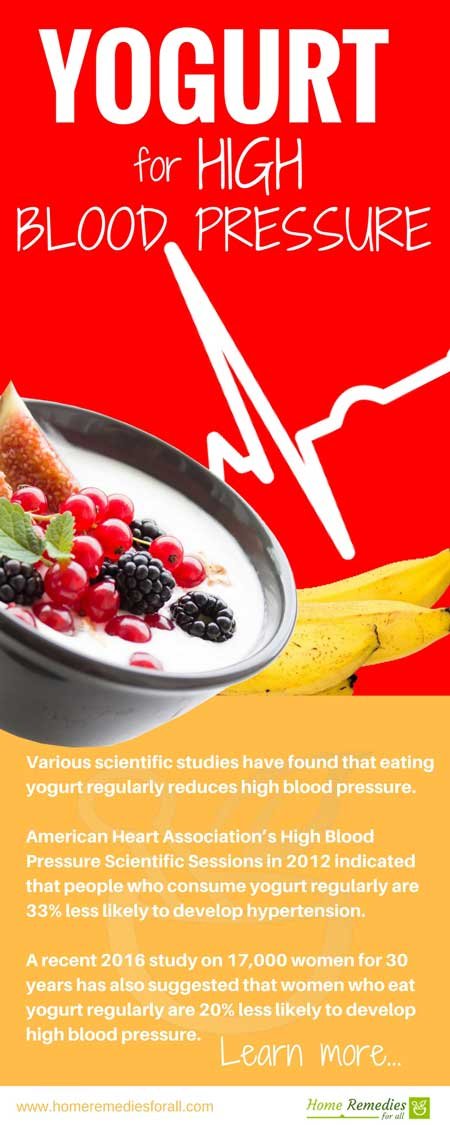 YOGURT
for HIGH
BLOOD PRESSURE

Various scientific studies have found that eating yogurt regularly reduces high blood pressure.

American Heart Association's High Blood Pressure Scientific Sessions in 2012 indicated that people who consume yogurt regularly are 33% less likely to develop hypertension.

A recent 2016 study on 17,000 women for 30 years has also suggested that women who eat yogurt regularly are 20% less likely to develop high blood pressure.

Learn more...

www.homeremediesforall.com

Home Remedies for all