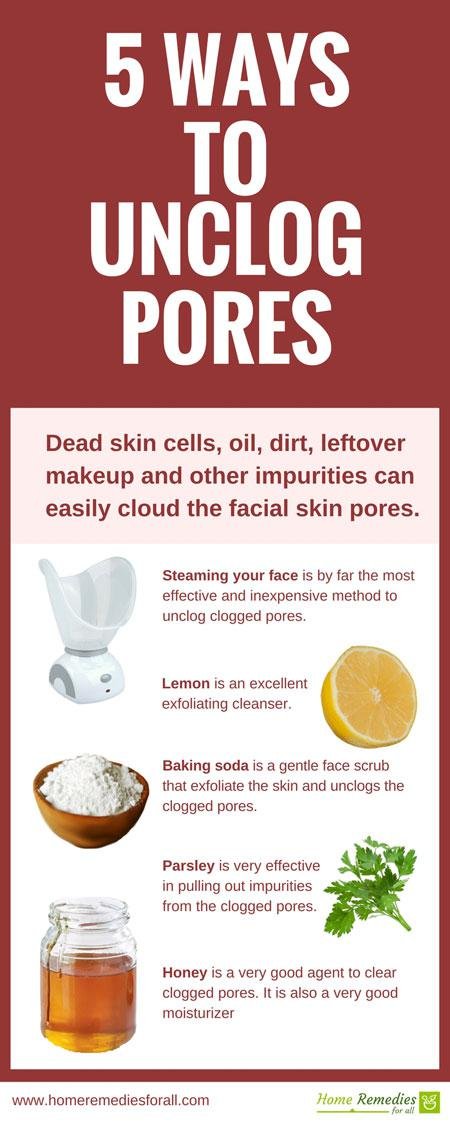 5 WAYS TO UNCLOG PORES

Dead skin cells, oil, dirt, leftover makeup and other impurities can easily cloud the facial skin pores.

Steaming your face is by far the most effective and inexpensive method to unclog clogged pores.

Lemon is an excellent exfoliating cleanser.

Baking soda is a gentle face scrub that exfoliate the skin and unclogs the clogged pores.

Parsley is very effective in pulling out impurities from the clogged pores.

Honey is a very good agent to clear clogged pores. It is also a very good moisturizer

www.homeremediesforall.com

Home Remedies for all