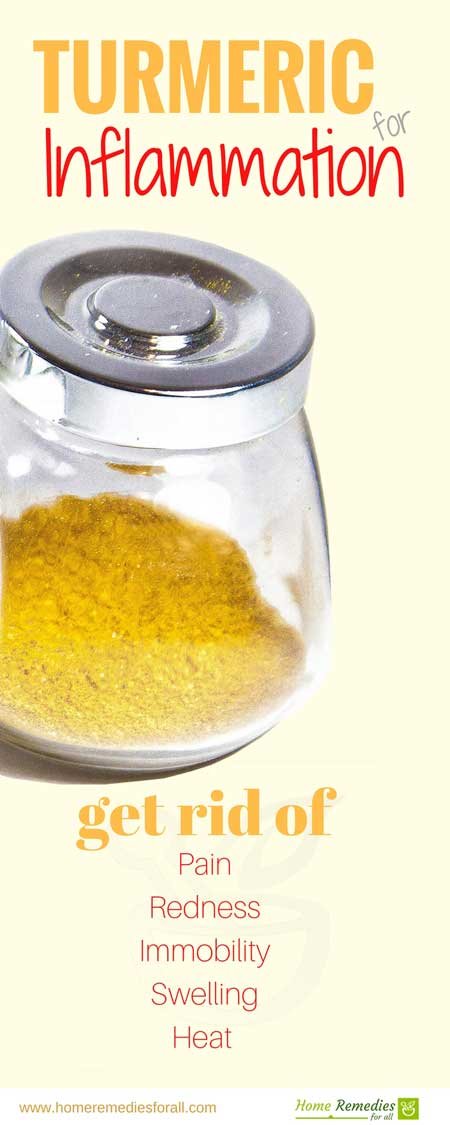 TURMERIC for Inflammation

get rid of

Pain
Redness
Immobility
Swelling
Heat

www.homeremediesforall.com

Home Remedies for all