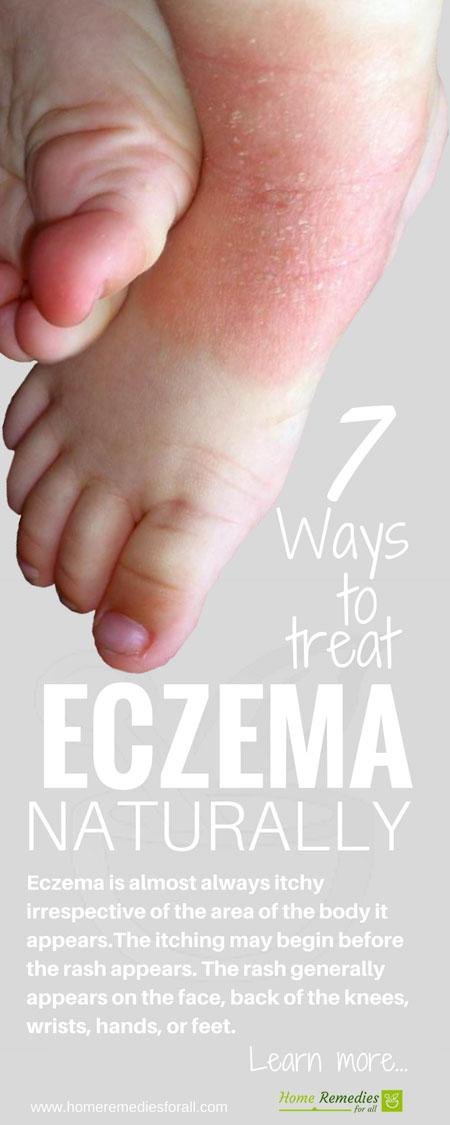 7 Ways to treat ECZEMA NATURALLY

Eczema is almost always itchy irrespective of the area of the body it appears.The itching may begin before the rash appears. The rash generally appears on the face, back of the knees, wrists, hands, or feet.

Learn more...

www.homeremediesforall.com

Home Remedies for all