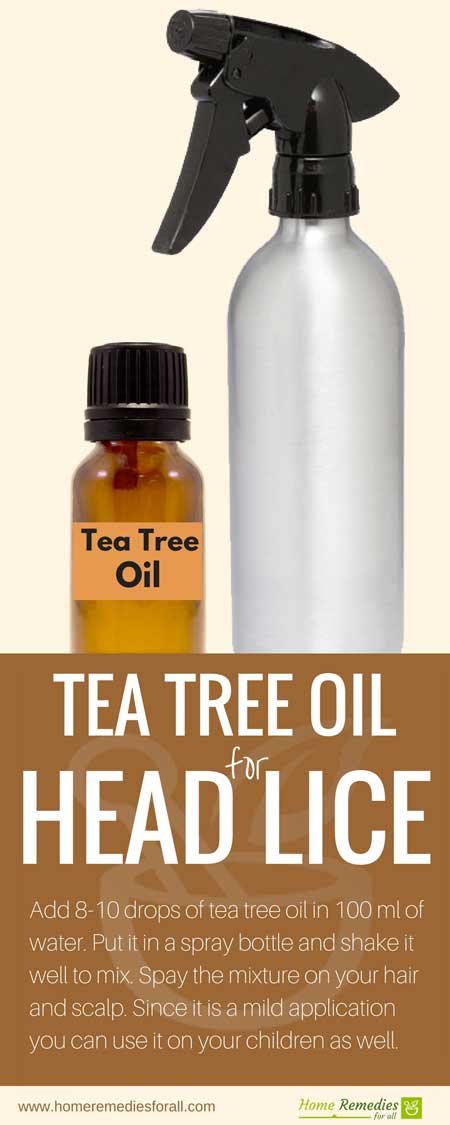 Tea Tree Oil

TEA TREE OIL for HEAD LICE

Add 8-10 drops of tea tree oil in 100 ml of water. Put it in a spray bottle and shake it well to mix. Spay the mixture on your hair and scalp. Since it is a mild application you can use it on your children as well.

www.homeremediesforall.com

Home Remedies for all