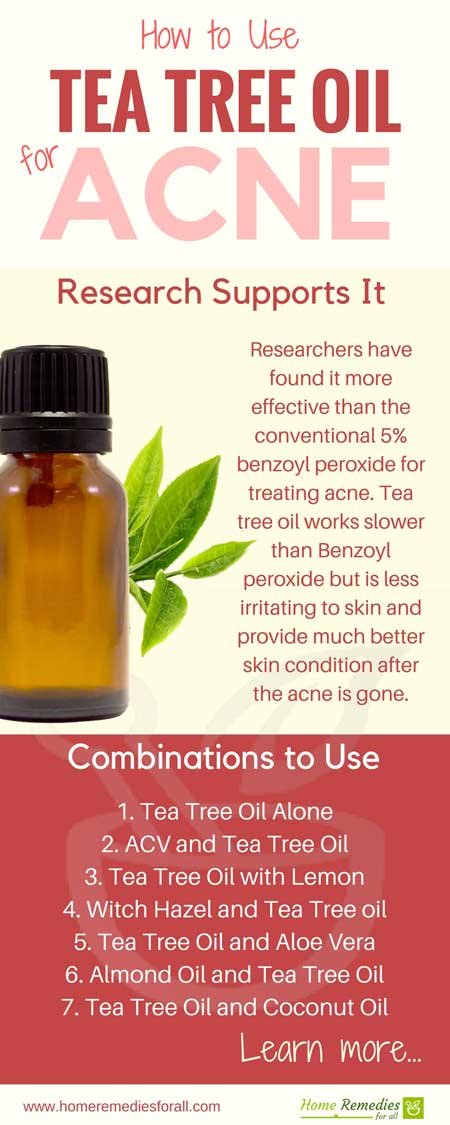 How to Use
TEA TREE OIL
for ACNE

Research Supports It

Researchers have found it more effective than the conventional 5% benzoyl peroxide for treating acne. Tea tree oil works slower than Benzoyl peroxide but is less irritating to skin and provide much better skin condition after the acne is gone.

Combinations to Use

1. Tea Tree Oil Alone
2. ACV and Tea Tree Oil
3. Tea Tree Oil with Lemon
4. Witch Hazel and Tea Tree oil
5. Tea Tree Oil and Aloe Vera
6. Almond Oil and Tea Tree Oil
7. Tea Tree Oil and Coconut Oil

Learn more...

www.homeremediesforall.com

Home Remedies for all