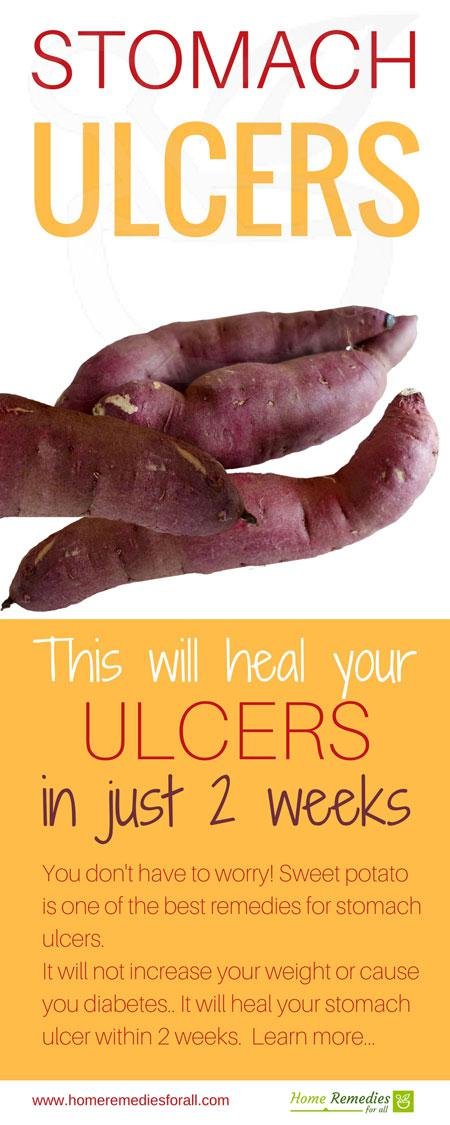 STOMACH
ULCERS

This will heal your
ULCERS
in just 2 weeks

You don't have to worry! Sweet potato is one of the best remedies for stomach ulcers.
It will not increase your weight or cause you diabetes.. It will heal your stomach ulcer within 2 weeks. Learn more...

www.homeremediesforall.com
Home Remedies for all