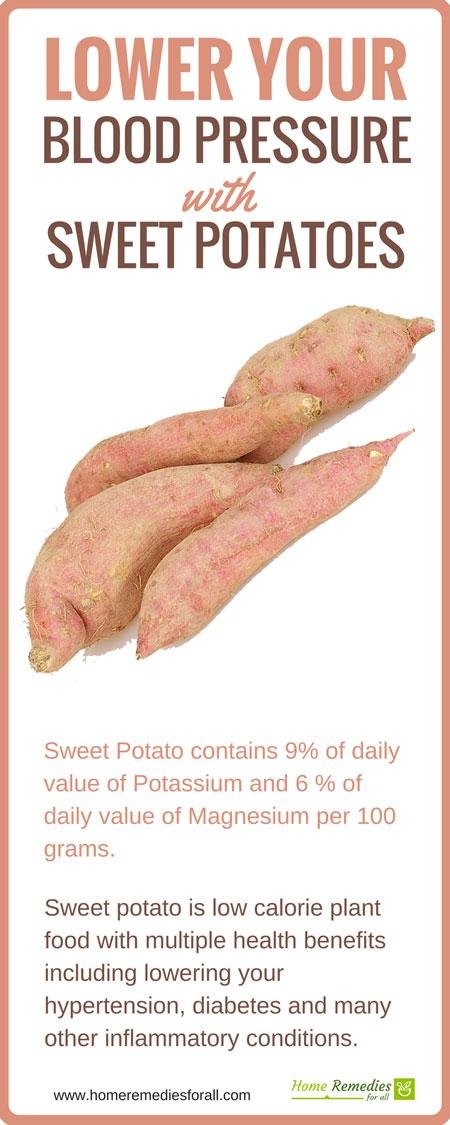 LOWER YOUR BLOOD PRESSURE with SWEET POTATOES

Sweet Potato contains 9% of daily value of Potassium and 6 % of daily value of Magnesium per 100 grams.

Sweet potato is low calorie plant food with multiple health benefits including lowering your hypertension, diabetes and many other inflammatory conditions.

www.homeremediesforall.com

Home Remedies for all