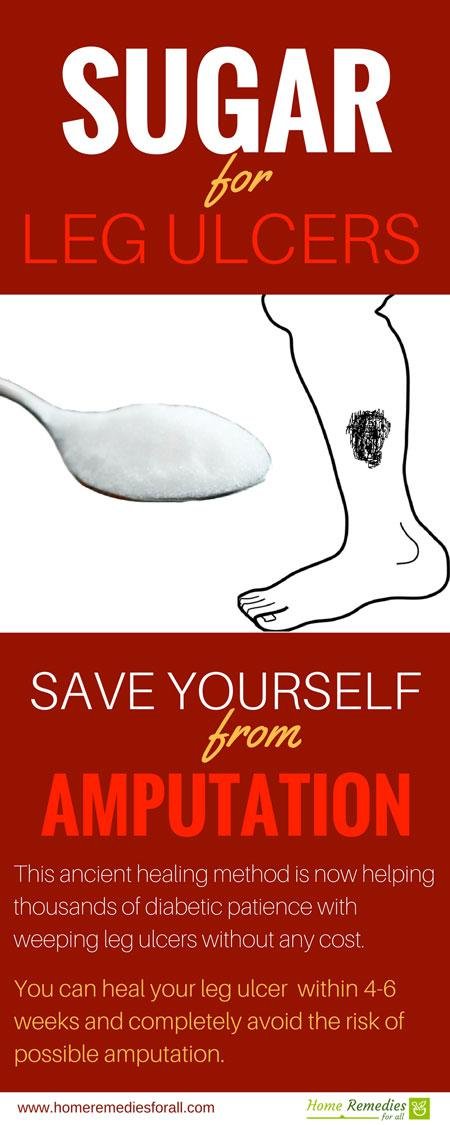 SUGAR
for
LEG ULCERS

SAVE YOURSELF
from
AMPUTATION

This ancient healing method is now helping thousands of diabetic patience with weeping leg ulcers without any cost.

You can heal your leg ulcer within 4-6 weeks and completely avoid the risk of possible amputation.

www.homeremediesforall.com

Home Remedies for all