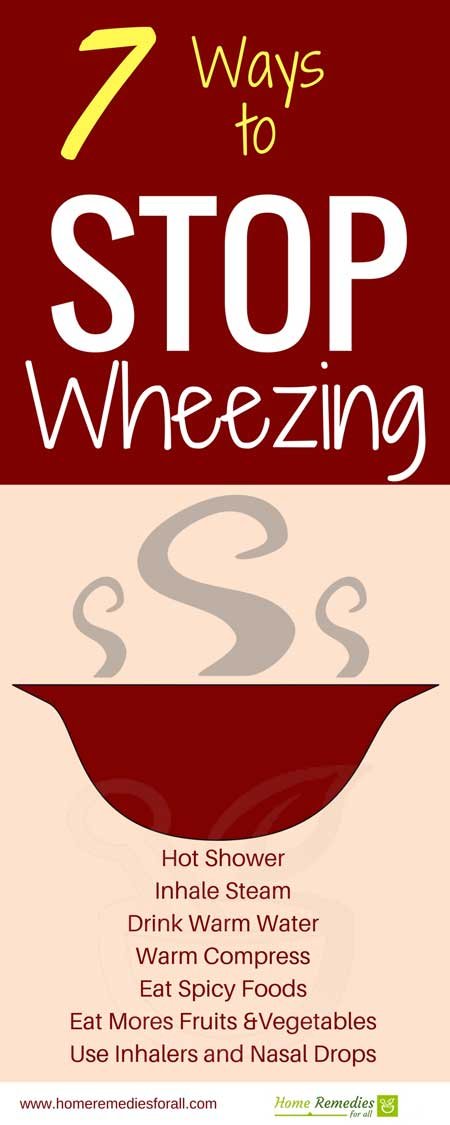 7 Ways to

STOP

Wheezing

Hot Shower
Inhale Steam
Drink Warm Water
Warm Compress
Eat Spicy Foods
Eat Mores Fruits &Vegetables
Use Inhalers and Nasal Drops

www.homeremediesforall.com

Home Remedies for all