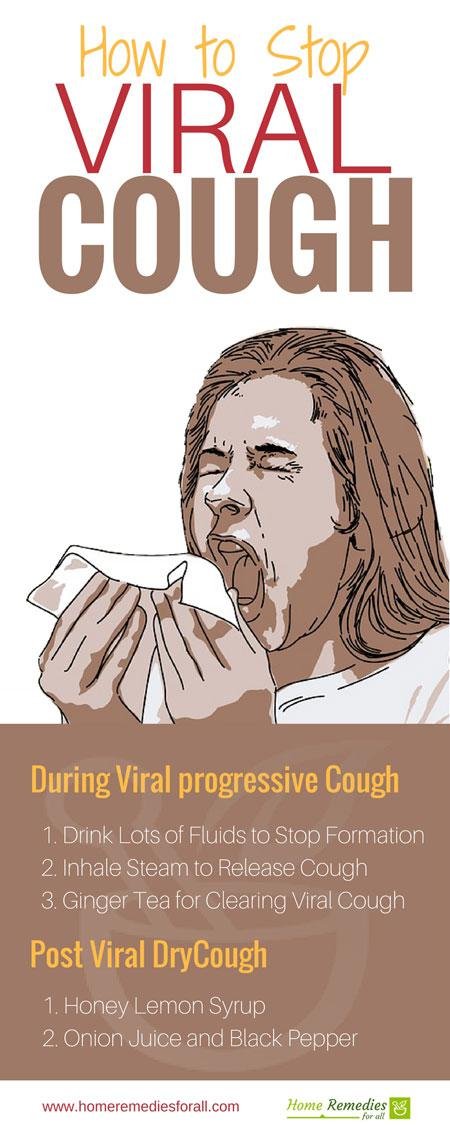 How to Stop
VIRAL
COUGH

During Viral progressive Cough

1. Drink Lots of Fluids to Stop Formation
2. Inhale Steam to Release Cough
3. Ginger Tea for Clearing Viral Cough

Post Viral DryCough

1. Honey Lemon Syrup
2. Onion Juice and Black Pepper

www.homeremediesforall.com

Home Remedies for all