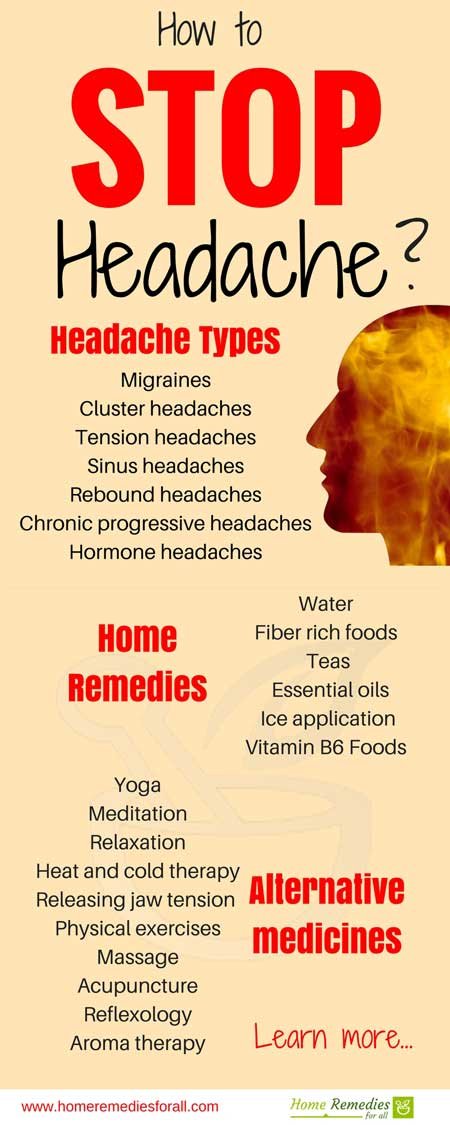 How to
STOP
Headache?

Headache Types

Migraines
Cluster headaches
Tension headaches
Sinus headaches
Rebound headaches
Chronic progressive headaches
Hormone headaches

Home Remedies

Water
Fiber rich foods
Teas
Essential oils
Ice application
Vitamin B6 Foods

Yoga
Meditation
Relaxation
Heat and cold therapy
Releasing jaw tension
Physical exercises
Massage
Acupuncture
Reflexology
Aroma therapy

Alternative medicines

Learn more...

www.homeremediesforall.com

Home Remedies for all