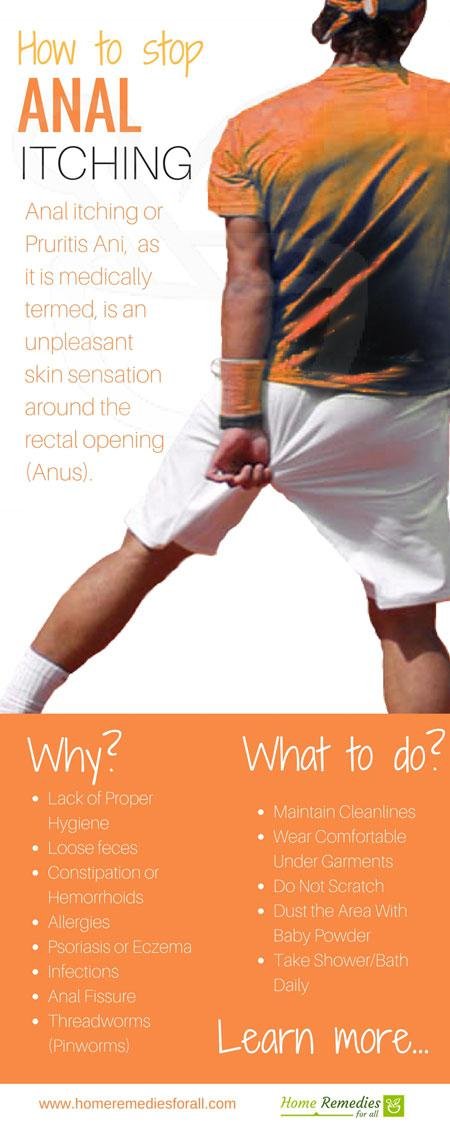 How to stop
ANAL
ITCHING

Anal itching or Pruritis Ani, as it is medically termed, is an unpleasant skin sensation around the rectal opening (Anus).

Why?

- Lack of Proper Hygiene
- Loose feces
- Constipation or Hemorrhoids
- Allergies
- Psoriasis or Eczema
- Infections
- Anal Fissure
- Threadworms (Pinworms)

What to do?

- Maintain Cleanlines
- Wear Comfortable Under Garments
- Do Not Scratch
- Dust the Area With Baby Powder
- Take Shower/Bath Daily

Learn more...

www.homeremediesforall.com

Home Remedies for all