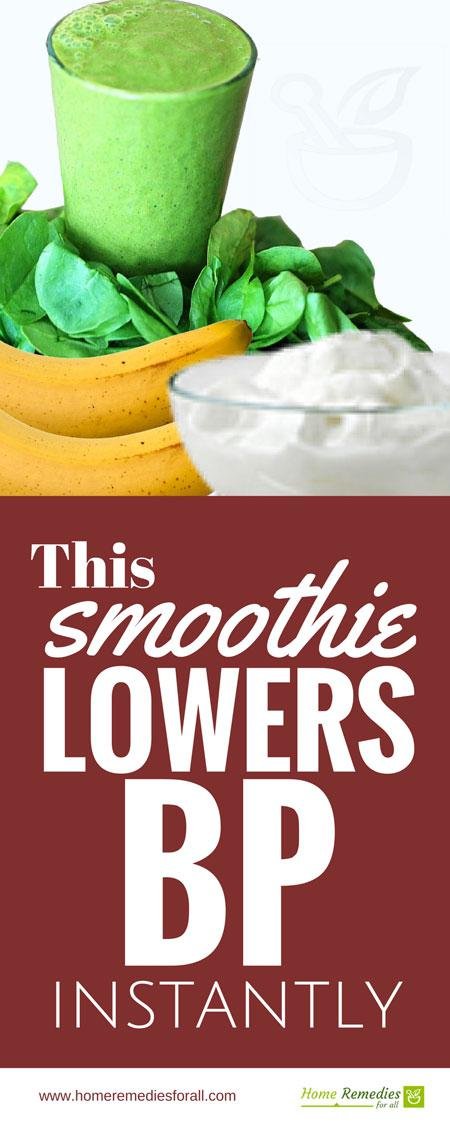 This smoothie LOWERS BP INSTANTLY

www.homeremediesforall.com

Home Remedies for all