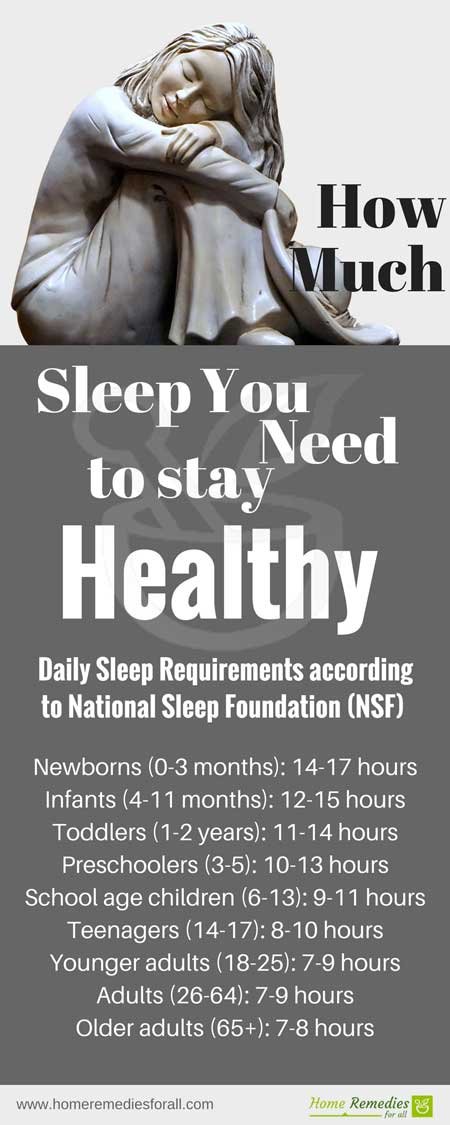 How Much

Sleep You Need to stay

Healthy

Daily Sleep Requirements according to National Sleep Foundation (NSF)

Newborns (0-3 months): 14-17 hours
Infants (4-11 months): 12-15 hours
Toddlers (1-2 years): 11-14 hours
Preschoolers (3-5): 10-13 hours
School age children (6-13): 9-11 hours
Teenagers (14-17): 8-10 hours
Younger adults (18-25): 7-9 hours
Adults (26-64): 7-9 hours
Older adults (65+): 7-8 hours

www.homeremediesforall.com

Home Remedies for all