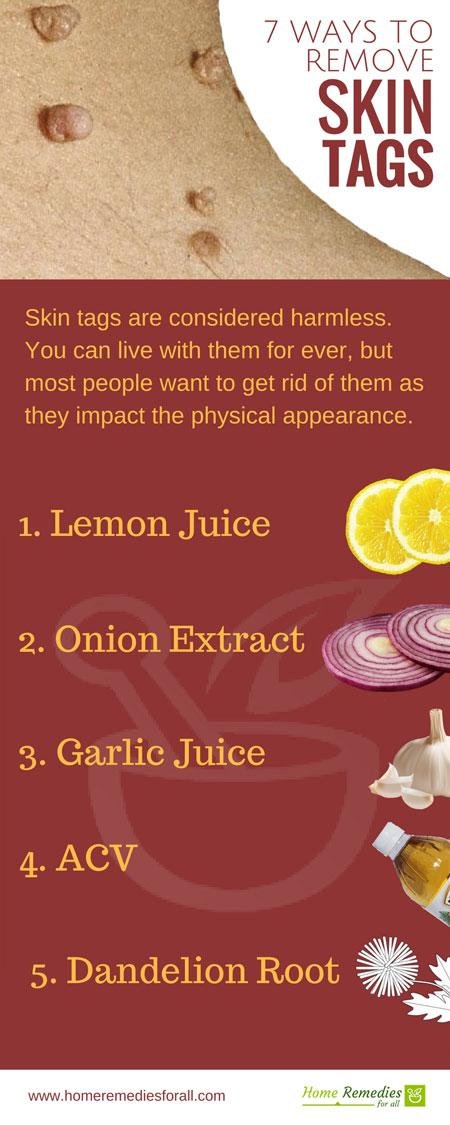 7 WAYS TO REMOVE SKIN TAGS

Skin tags are considered harmless. You can live with them for ever, but most people want to get rid of them as they impact the physical appearance.

1. Lemon Juice

2. Onion Extract

3. Garlic Juice

4. ACV

5. Dandelion Root

www.homeremediesforall.com

Home Remedies for all