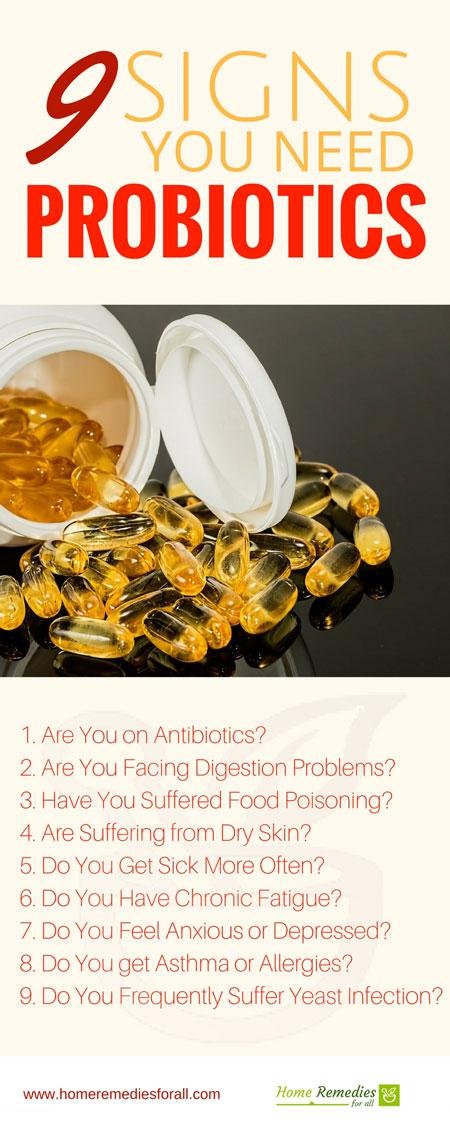 9 SIGNS YOU NEED PROBIOTICS

1. Are You on Antibiotics?
2. Are You Facing Digestion Problems?
3. Have You Suffered Food Poisoning?
4. Are Suffering from Dry Skin?
5. Do You Get Sick More Often?
6. Do You Have Chronic Fatigue?
7. Do You Feel Anxious or Depressed?
8. Do You get Asthma or Allergies?
9. Do You Frequently Suffer Yeast Infection?

www.homeremediesforall.com

Home Remedies for all