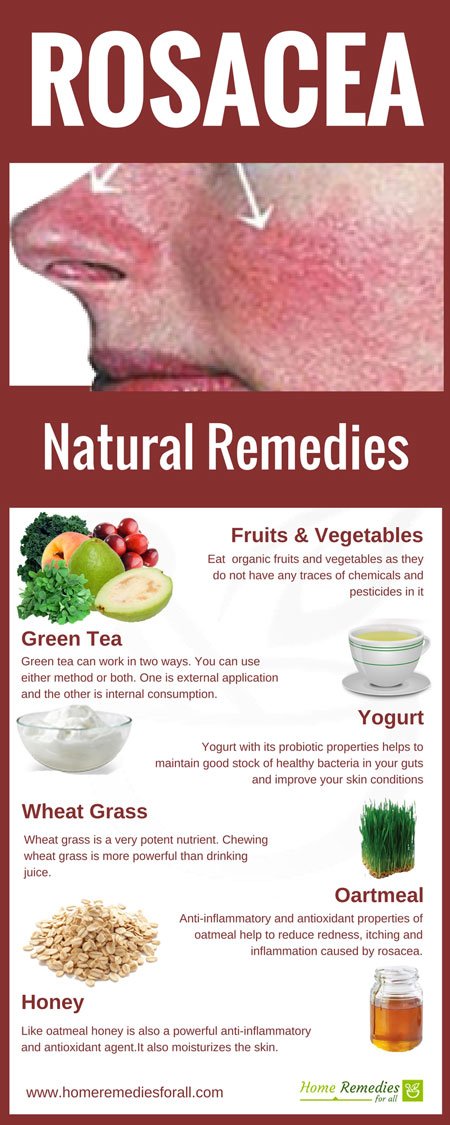 ROSACEA

Natural Remedies

Fruits & Vegetables

Eat organic fruits and vegetables as they do not have any traces of chemicals and pesticides in it

Green Tea

Green tea can work in two ways. You can use either method or both. One is external application and the other is internal consumption.

Yogurt

Yogurt with its probiotic properties helps to maintain good stock of healthy bacteria in your guts and improve your skin conditions

Wheat Grass

Wheat grass is a very potent nutrient. Chewing wheat grass is more powerful than drinking juice.

Oartmeal

Anti-inflammatory and antioxidant properties of oatmeal help to reduce redness, itching and inflammation caused by rosacea.

Honey

Like oatmeal honey is also a powerful anti-inflammatory and antioxidant agent.It also moisturizes the skin.

www.homeremediesforall.com

Home Remedies for all