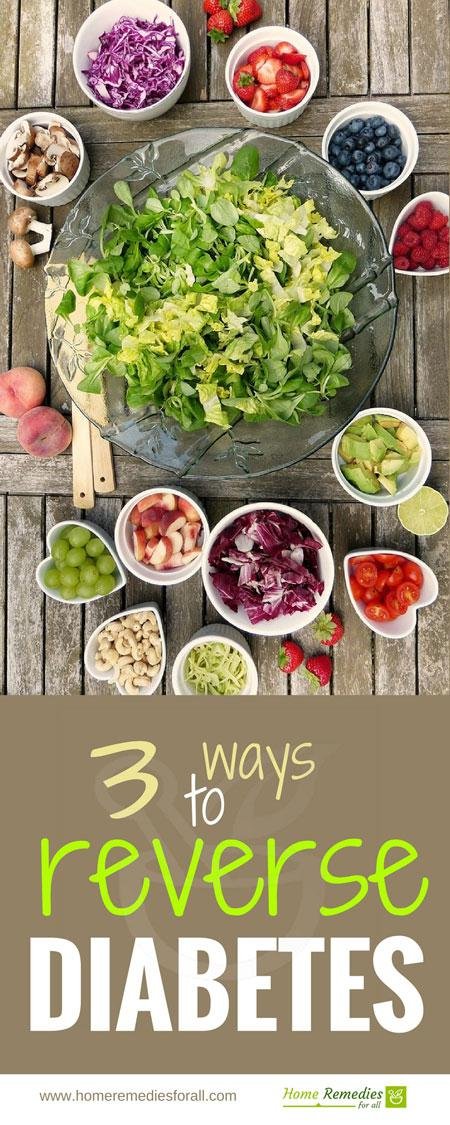 3 ways to reverse DIABETES

www.homeremediesforall.com

Home Remedies for all