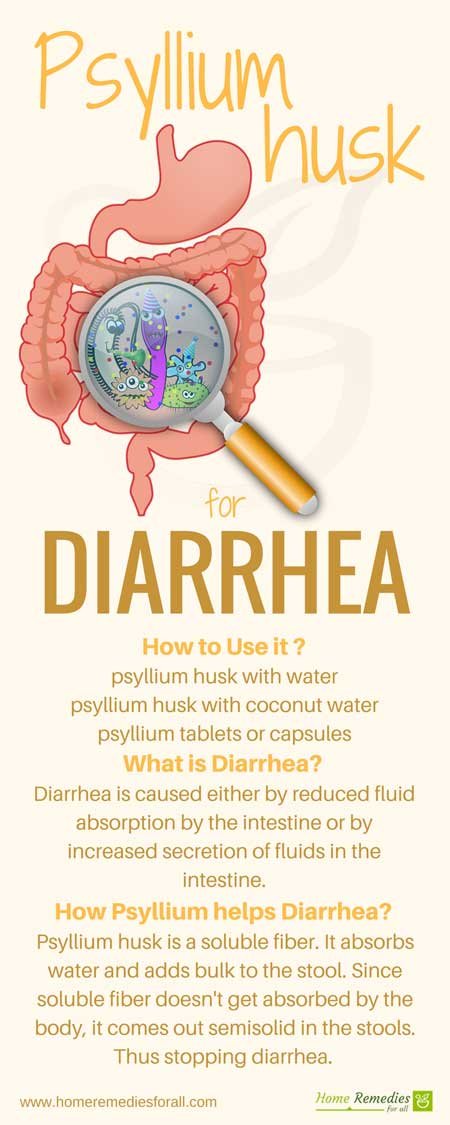 Psyllium husk

for

DIARRHEA

How to Use it ?

psyllium husk with water
psyllium husk with coconut water
psyllium tablets or capsules

What is Diarrhea?

Diarrhea is caused either by reduced fluid absorption by the intestine or by increased secretion of fluids in the intestine.

How Psyllium helps Diarrhea?

Psyllium husk is a soluble fiber. It absorbs water and adds bulk to the stool. Since soluble fiber doesn't get absorbed by the body, it comes out semisolid in the stools. Thus stopping diarrhea.

www.homeremediesforall.com

Home Remedies for all