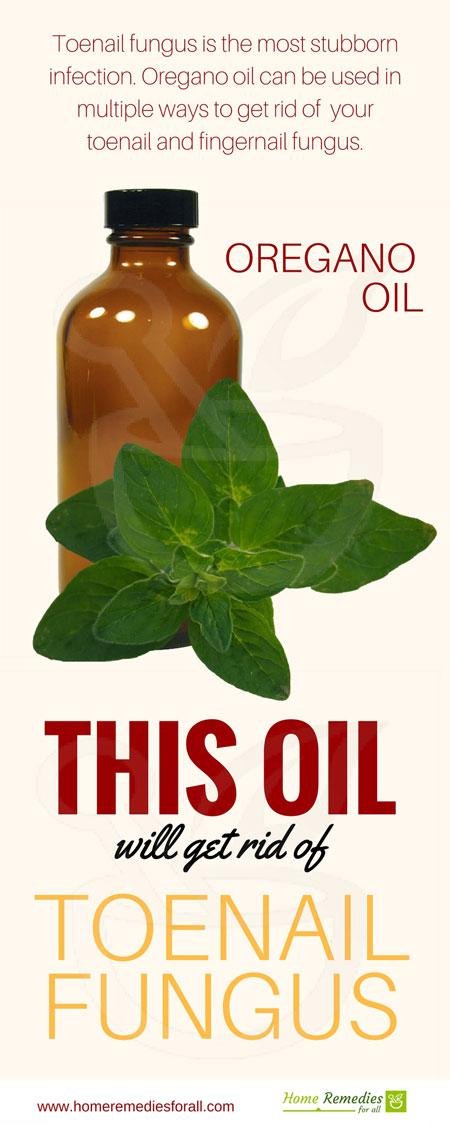 Toenail fungus is the most stubborn infection. Oregano oil can be used in multiple ways to get rid of your toenail and fingernail fungus.

OREGANO OIL

THIS OIL

will get rid of

TOENAIL FUNGUS

www.homeremediesforall.com

Home Remedies for all