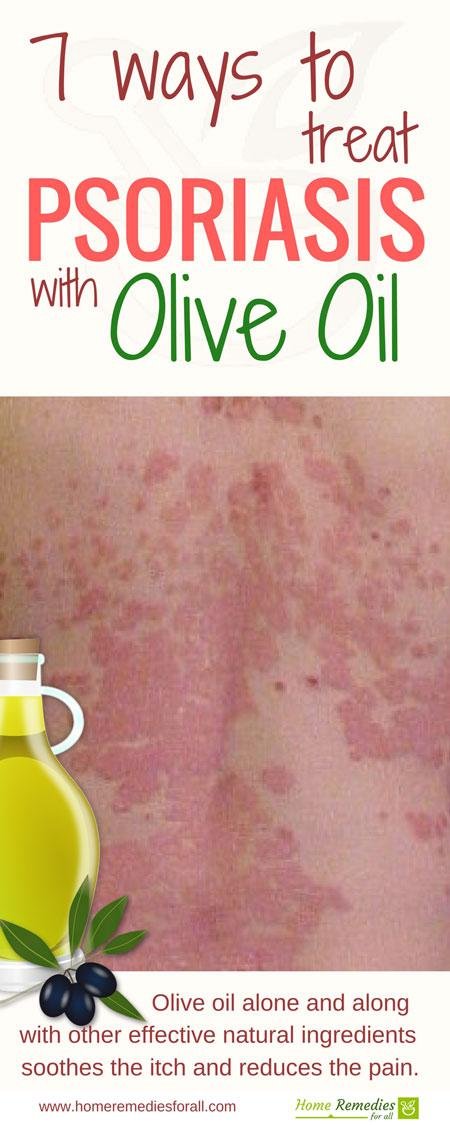 7 ways to treat
PSORIASIS
with Olive Oil

Olive oil alone and along with other effective natural ingredients soothes the itch and reduces the pain.

www.homeremediesforall.com

Home Remedies for all