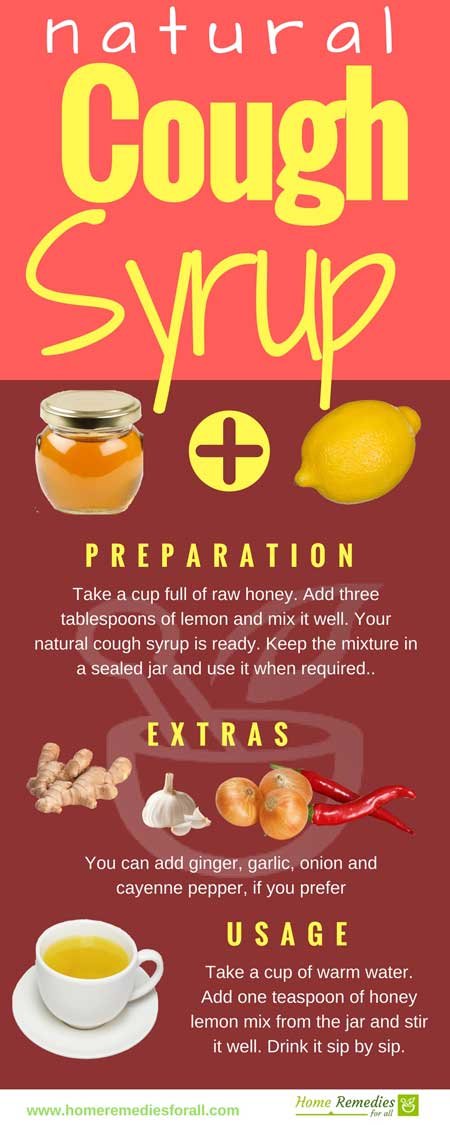 natural
Cough
Syrup

PREPARATION

Take a cup full of raw honey. Add three tablespoons of lemon and mix it well. Your natural cough syrup is ready. Keep the mixture in a sealed jar and use it when required..

EXTRAS

You can add ginger, garlic, onion and cayenne pepper, if you prefer

USAGE

Take a cup of warm water. Add one teaspoon of honey lemon mix from the jar and stir it well. Drink it sip by sip.

www.homeremediesforall.com

Home Remedies for all