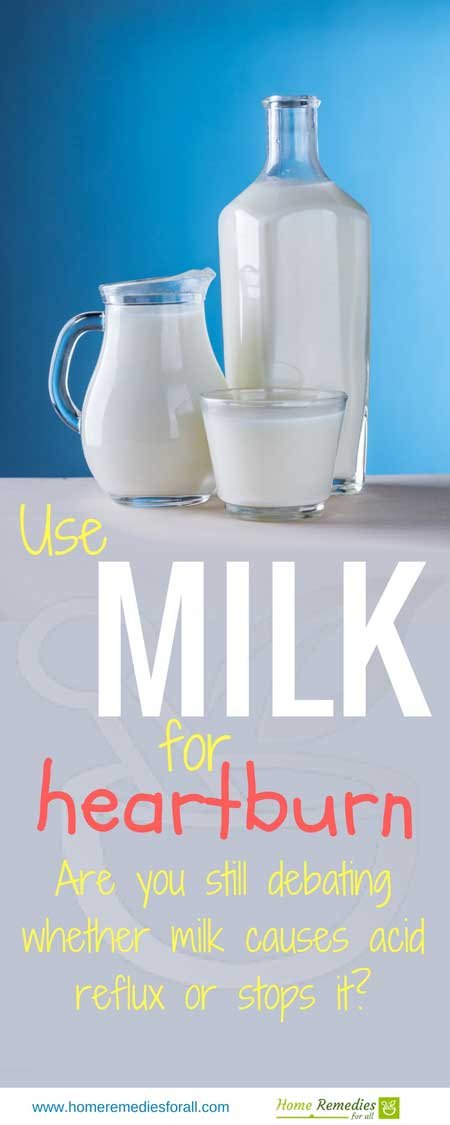 Use
MILK
for
heartburn
Are you still debating whether milk causes acid reflux or stops it?

www.homeremediesforall.com

Home Remedies for all