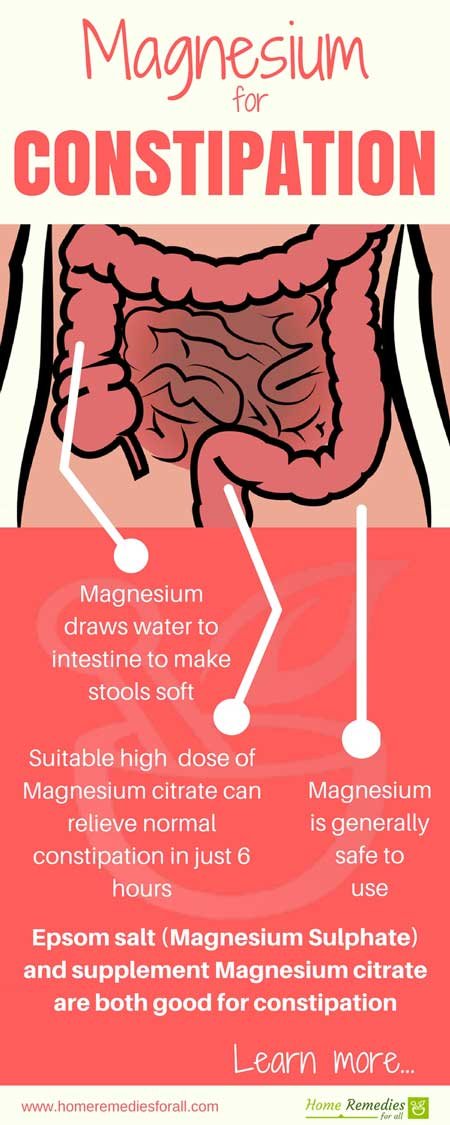 Magnesium for CONSTIPATION

Magnesium draws water to intestine to make stools soft

Suitable high dose of Magnesium citrate can relieve normal constipation in just 6 hours

Magnesium is generally safe to use

Epsom salt (Magnesium Sulphate) and supplement Magnesium citrate are both good for constipation

Learn more...

www.homeremediesforall.com

Home Remedies for all