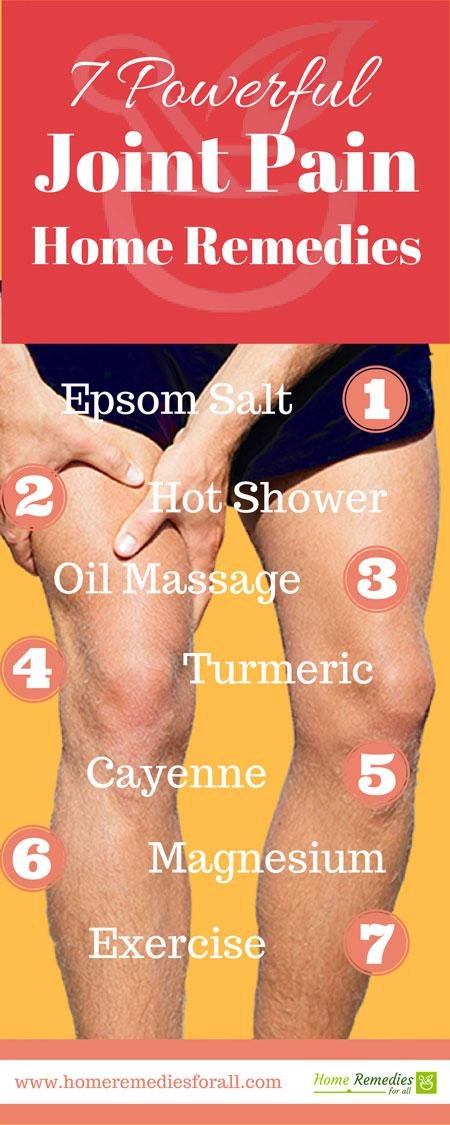 7 Powerful
Joint Pain
Home Remedies

Epsom Salt 1

2 Hot Shower

Oil Massage 3

4 Turmeric

Cayenne 5

6 Magnesium

Exercise 7

www.homeremediesforall.com

Home Remedies for all