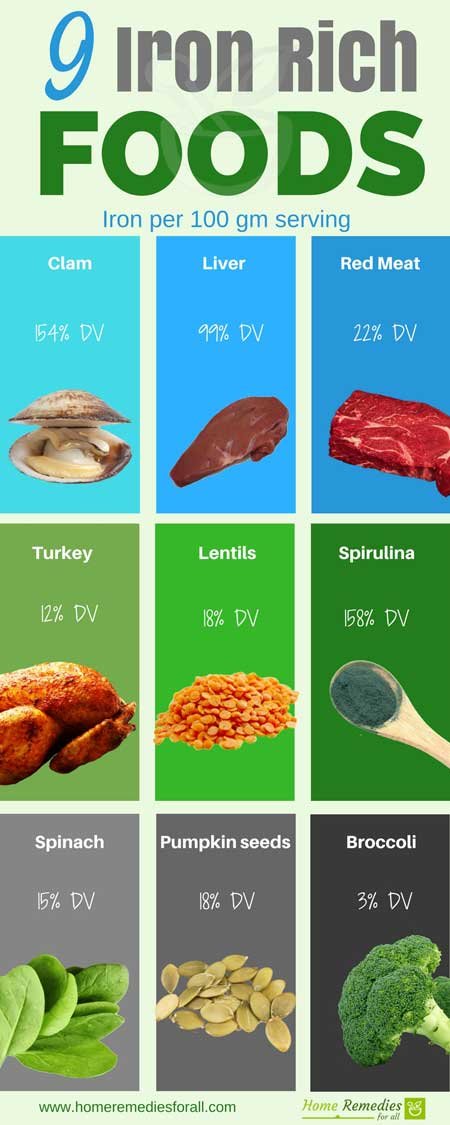 9 Iron Rich FOODS

Iron per 100 gm serving

Clam
154% DV

Liver
99% DV

Red Meat
22% DV

Turkey
12% DV

Lentils
18% DV

Spirulina
158% DV

Spinach
15% DV

Pumpkin seeds
18% DV

Broccoli
3% DV

www.homeremediesforall.com

Home Remedies for all