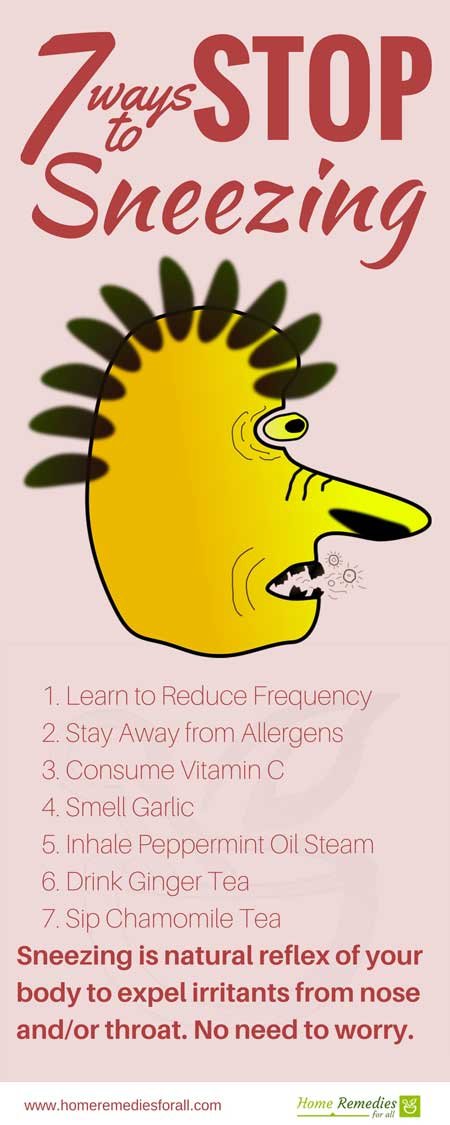 7 ways to STOP Sneezing

1. Learn to Reduce Frequency
2. Stay Away from Allergens
3. Consume Vitamin C
4. Smell Garlic
5. Inhale Peppermint Oil Steam
6. Drink Ginger Tea
7. Sip Chamomile Tea

Sneezing is natural reflex of your body to expel irritants from nose and/or throat. No need to worry.

www.homeremediesforall.com

Home Remedies for all