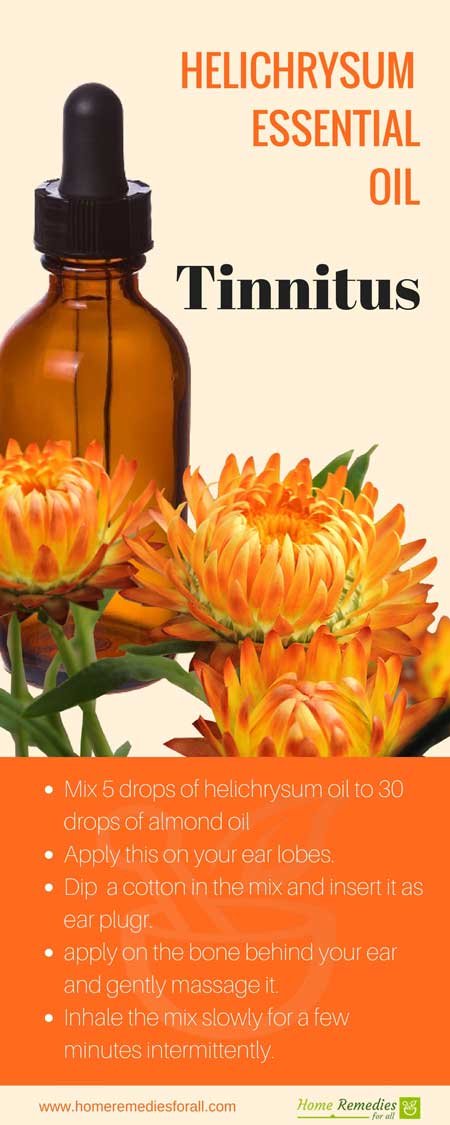 HELICHRYSUM ESSENTIAL OIL

Tinnitus

- Mix 5 drops of helichrysum oil to 30 drops of almond oil
- Apply this on your ear lobes.
- Dip  a cotton in the mix and insert it as ear plugr.
- apply on the bone behind your ear and gently massage it.
- Inhale the mix slowly for a few minutes intermittently.

www.homeremediesforall.com

Home Remedies for all