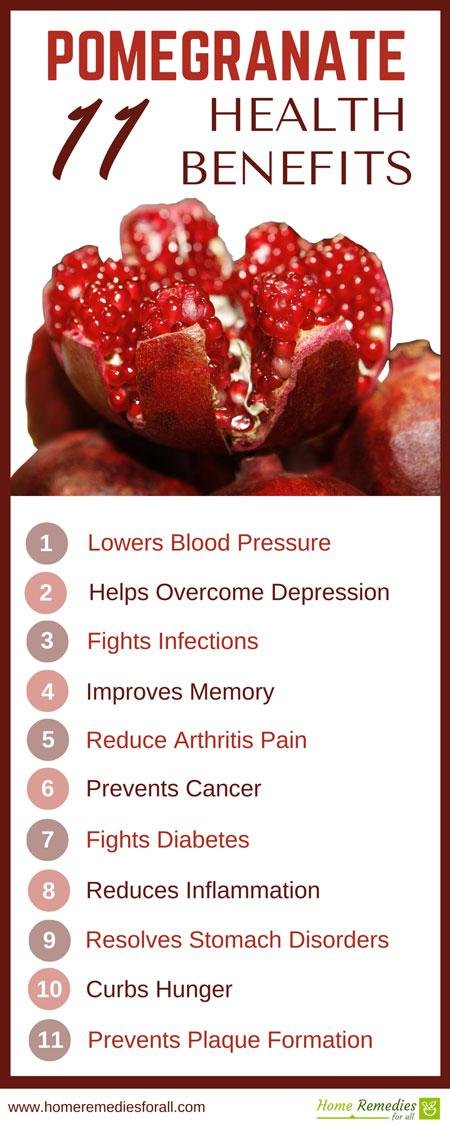 POMEGRANATE

11 HEALTH BENEFITS

1 Lowers Blood Pressure
2 Helps Overcome Depression
3 Fights Infections
4 Improves Memory
5 Reduce Arthritis Pain
6 Prevents Cancer
7 Fights Diabetes
8 Reduces Inflammation
9 Resolves Stomach Disorders
10 Curbs Hunger
11 Prevents Plaque Formation

www.homeremediesforall.com

Home Remedies for all