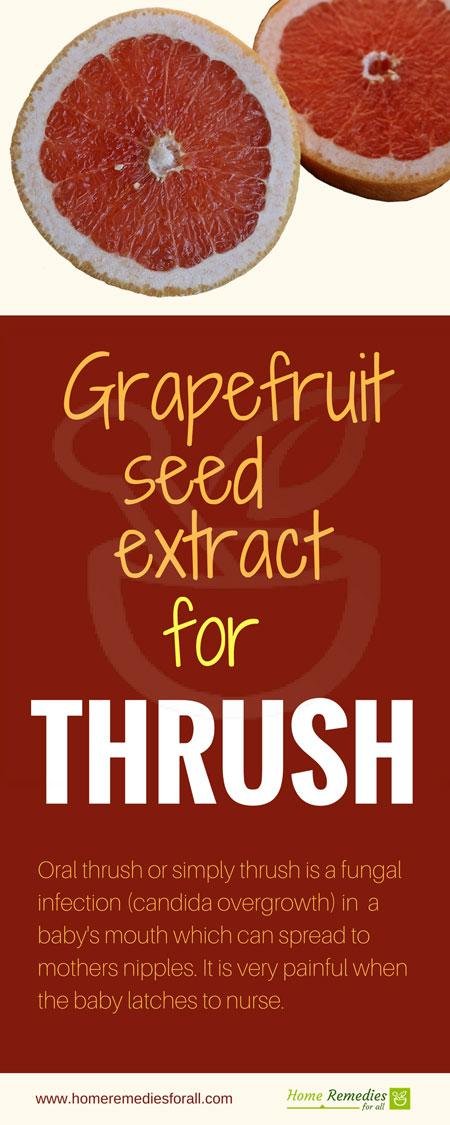 Grapefruit seed extract for

THRUSH

Oral thrush or simply thrush is a fungal infection (candida overgrowth) in a baby's mouth which can spread to mothers nipples. It is very painful when the baby latches to nurse.

www.homeremediesforall.com

Home Remedies for all