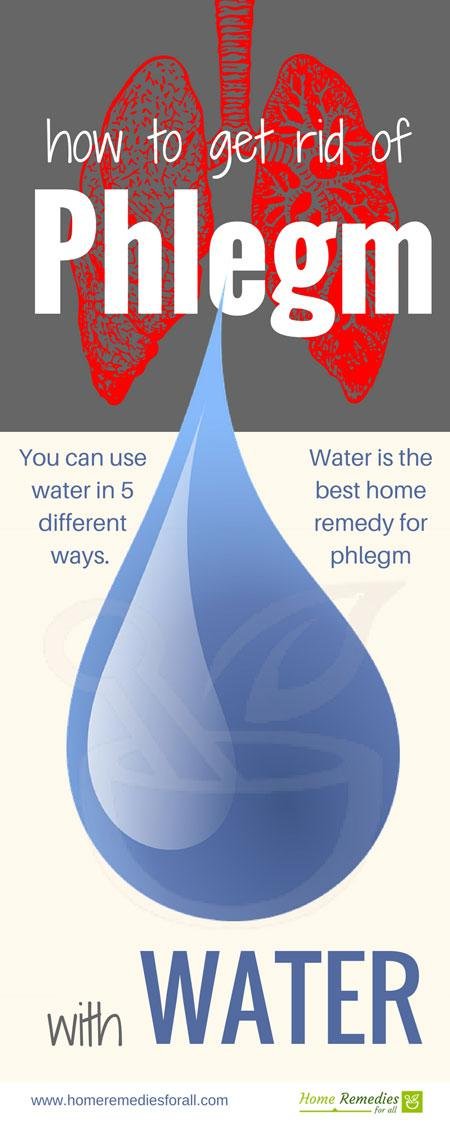 how to get rid of
Phlegm

You can use water in 5 different ways.

Water is the best home remedy for phlegm

with WATER

www.homeremediesforall.com

Home Remedies for all