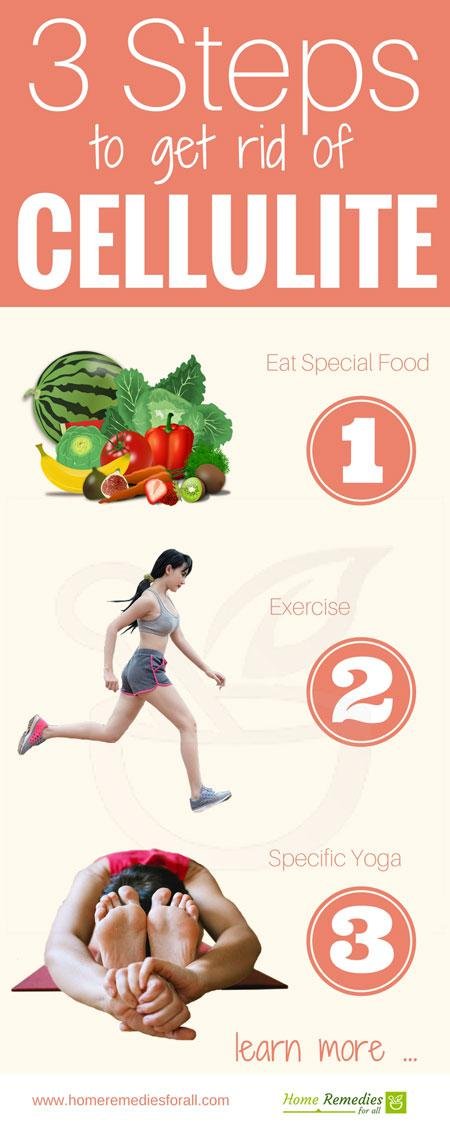 3 Steps
to get rid of
CELLULITE

Eat Special Food
1

Exercise
2

Specific Yoga
3

learn more ...

www.homeremediesforall.com

Home Remedies for all