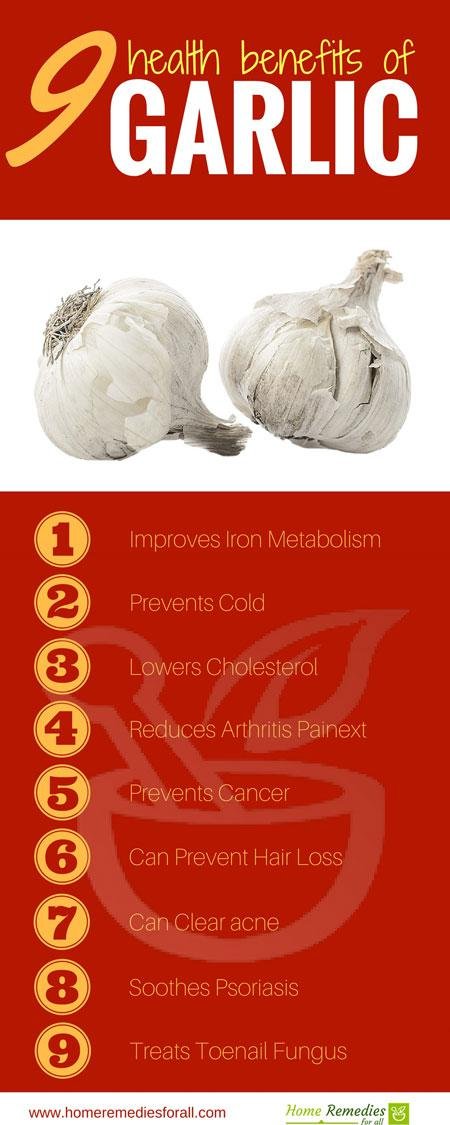 9 health benefits of GARLIC

1 Improves Iron Metabolism

2 Prevents Cold

3 Lowers Cholesterol

4 Reduces Arthritis Painext

5 Prevents Cancer

6 Can Prevent Hair Loss

7 Can Clear acne

8 Soothes Psoriasis

9 Treats Toenail Fungus

www.homeremediesforall.com

Home Remedies for all