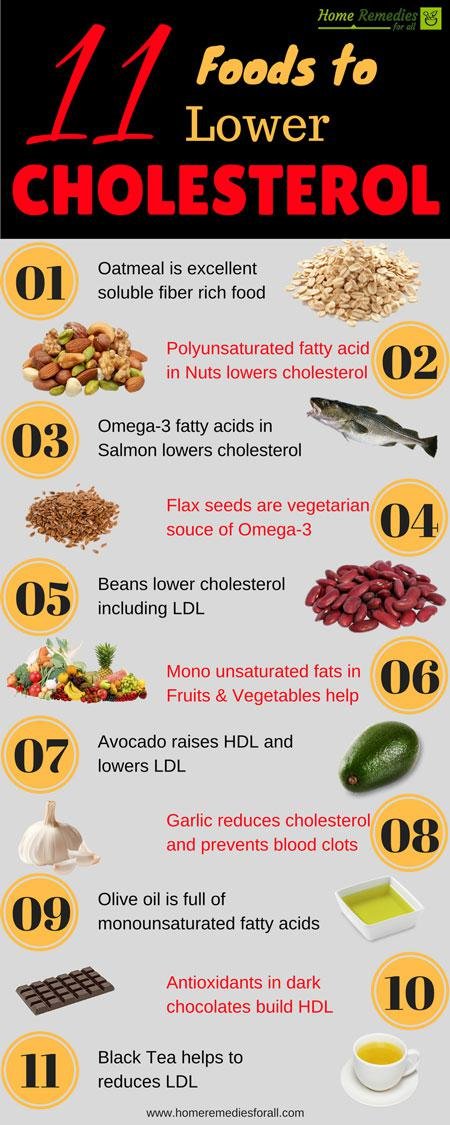 Home Remedies for all

11 Foods to Lower CHOLESTEROL

01 Oatmeal is excellent soluble fiber rich food

Polyunsaturated fatty acid in Nuts lowers cholesterol 02

03 Omega-3 fatty acids in Salmon lowers cholesterol

Flax seeds are vegetarian souce of Omega-3 04

05 Beans lower cholesterol including LDL

Mono unsaturated fats in Fruits & Vegetables help 06

07 Avocado raises HDL and lowers LDL

Garlic reduces cholesterol and prevents blood clots 08

09 Olive oil is full of monounsaturated fatty acids

Antioxidants in dark chocolates build HDL 10

11 Black Tea helps to reduces LDL

www.homeremediesforall.com