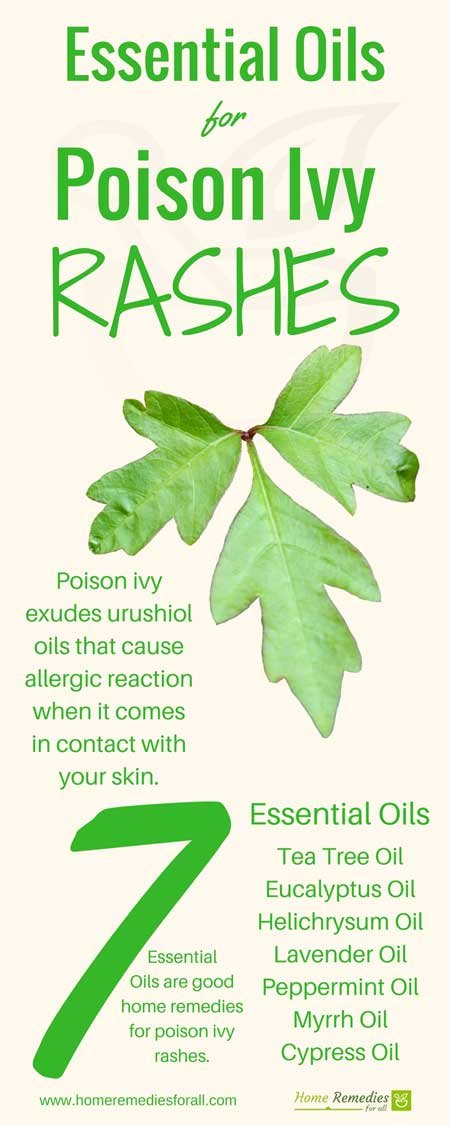 Essential Oils
for
Poison Ivy
RASHES

Poison ivy exudes urushiol oils that cause allergic reaction when it comes in contact with your skin.

7

Essential Oils are good home remedies for poison ivy rashes.

Essential Oils
Tea Tree Oil
Eucalyptus Oil
Helichrysum Oil
Lavender Oil
Peppermint Oil
Myrrh Oil
Cypress Oil

www.homeremediesforall.com

Home Remedies for all