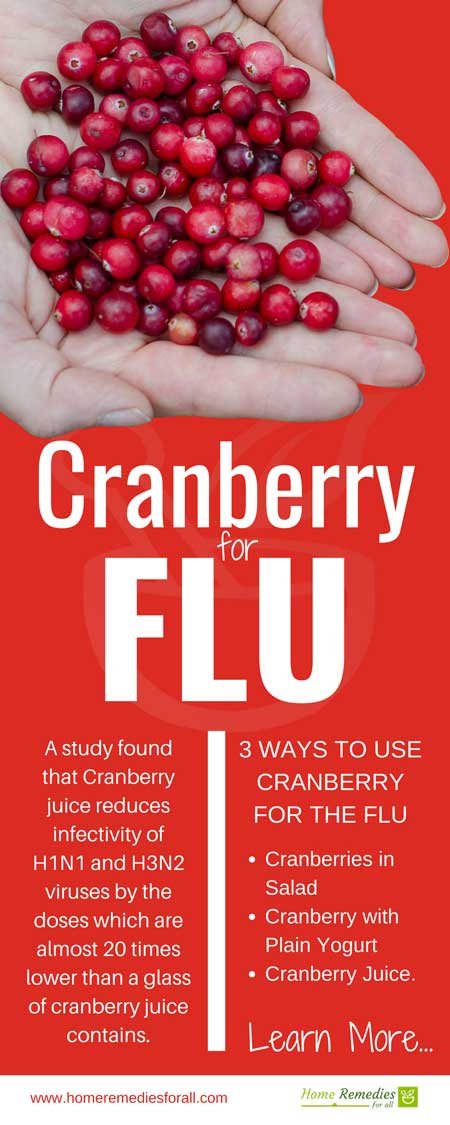 Cranberry
for
FLU

A study found that Cranberry juice reduces infectivity of H1N1 and H3N2 viruses by the doses which are almost 20 times lower than a glass of cranberry juice contains.

3 WAYS TO USE CRANBERRY FOR THE FLU

• Cranberries in Salad
• Cranberry with Plain Yogurt
• Cranberry Juice.

Learn More...

www.homeremediesforall.com

Home Remedies for all