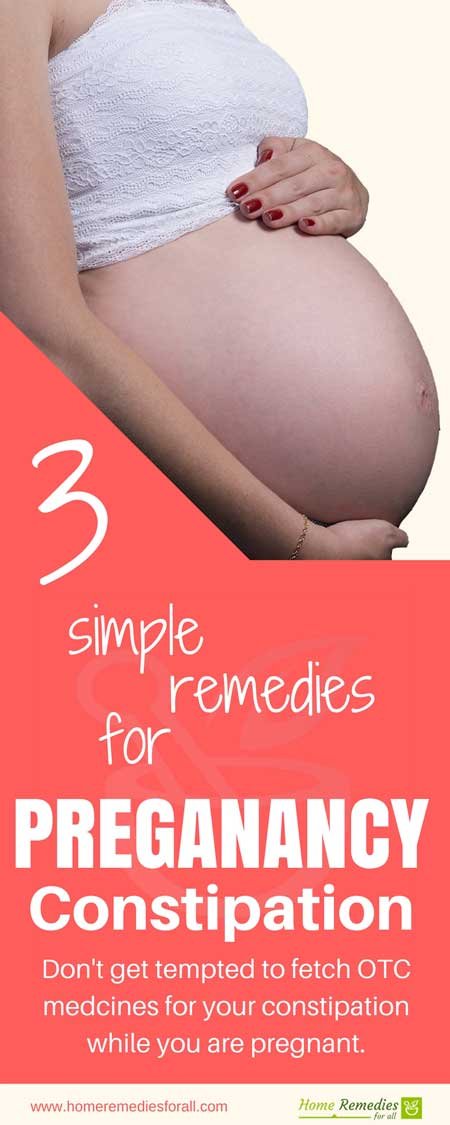 3

simple remedies for

PREGANANCY Constipation

Don't get tempted to fetch OTC medcines for your constipation while you are pregnant.

www.homeremediesforall.com

Home Remedies for all