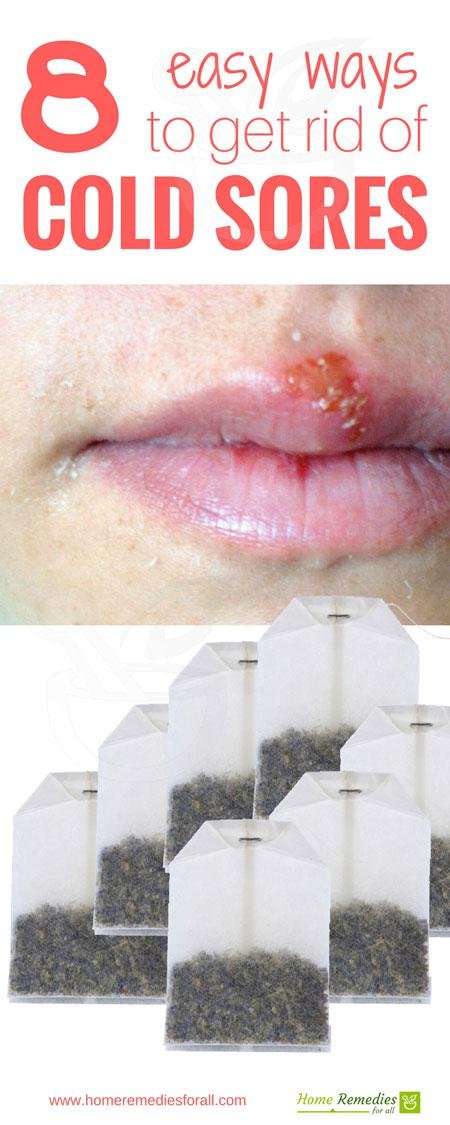 8 easy ways to get rid of COLD SORES

www.homeremediesforall.com

Home Remedies for all