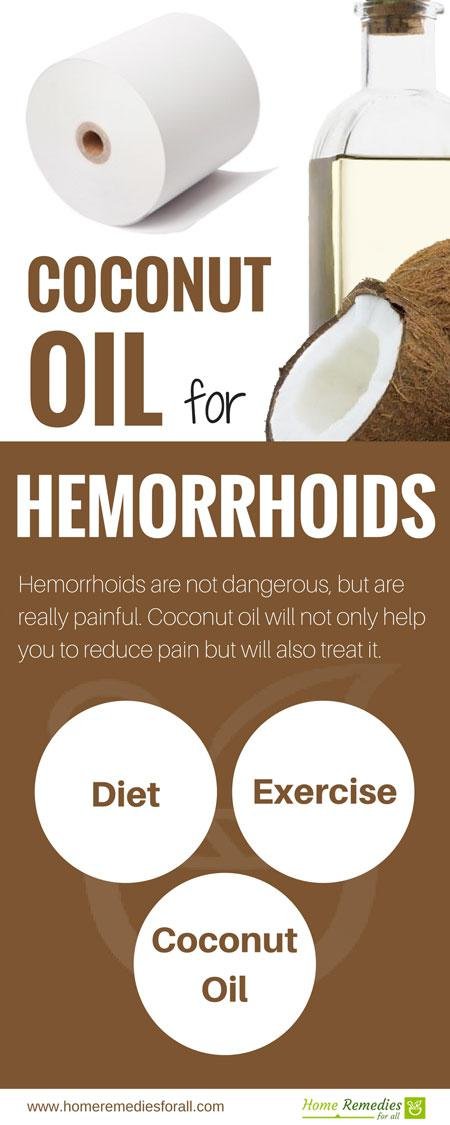 COCONUT OIL for

HEMORRHOIDS

Hemorrhoids are not dangerous, but are really painful. Coconut oil will not only help you to reduce pain but will also treat it.

Diet

Exercise

Coconut Oil

www.homeremediesforall.com

Home Remedies for all