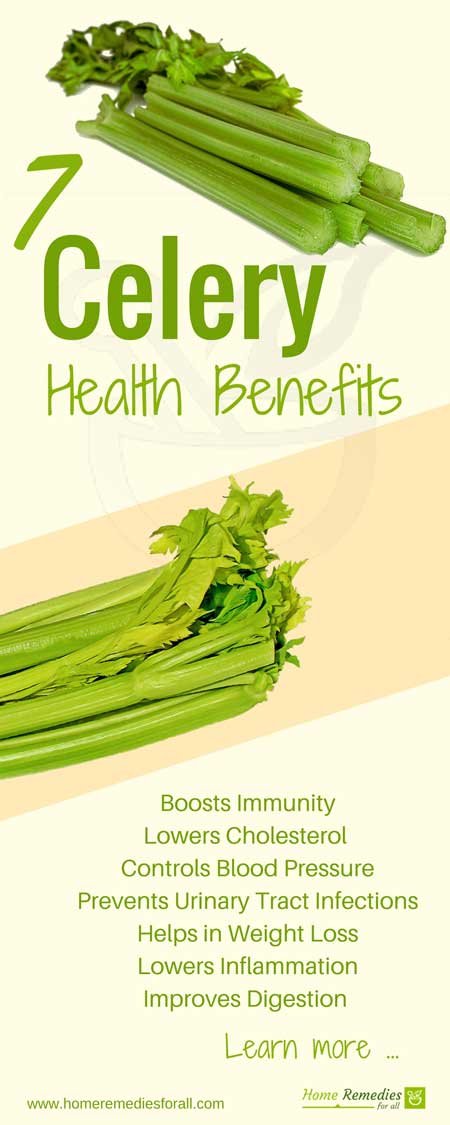 7
Celery
Health Benefits

Boosts Immunity
Lowers Cholesterol
Controls Blood Pressure
Prevents Urinary Tract Infections
Helps in Weight Loss
Lowers Inflammation
Improves Digestion

Learn more ...

www.homeremediesforall.com

Home Remedies for all