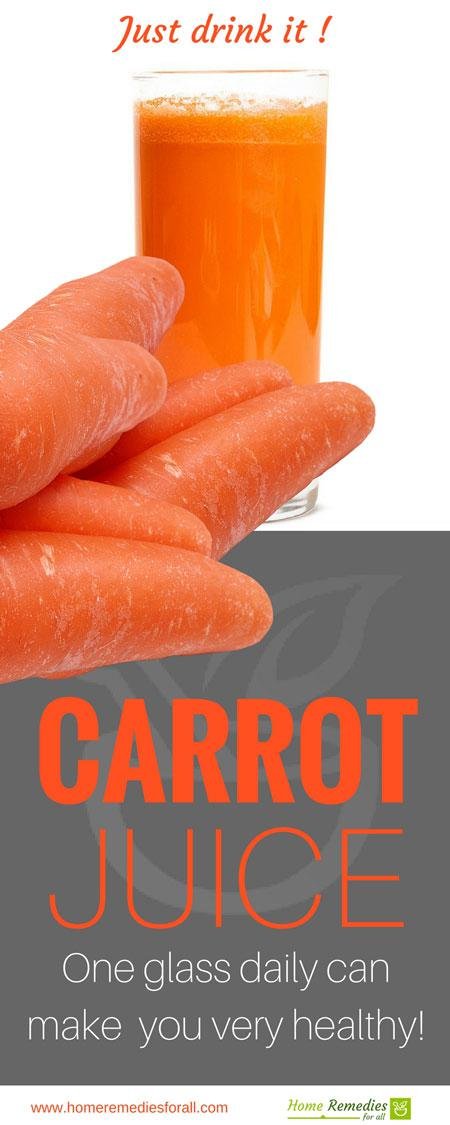 Just drink it !

CARROT
JUICE
One glass daily can make you very healthy!

www.homeremediesforall.com

Home Remedies for all