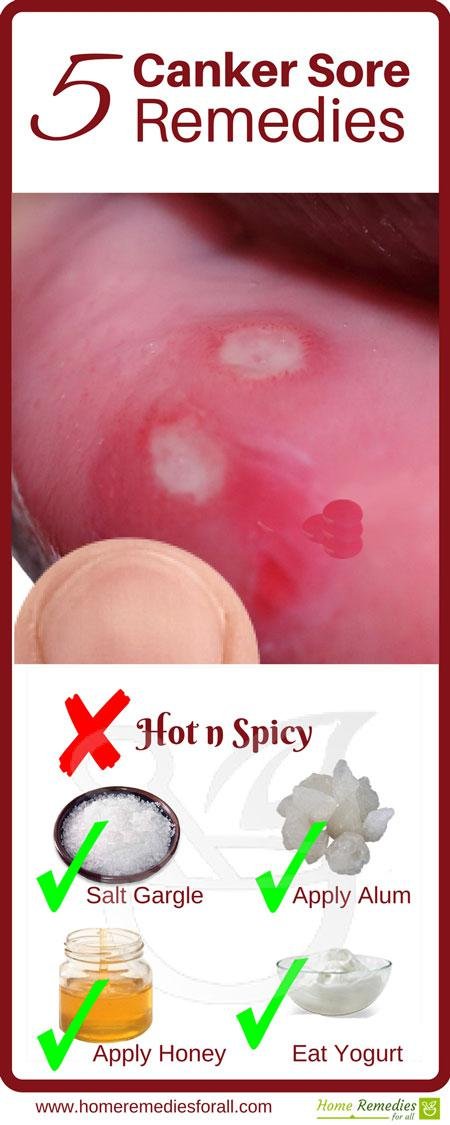 5 Canker Sore Remedies

Hot n Spicy

Salt Gargle

Apply Alum

Apply Honey

Eat Yogurt

www.homeremediesforall.com

Home Remedies for all