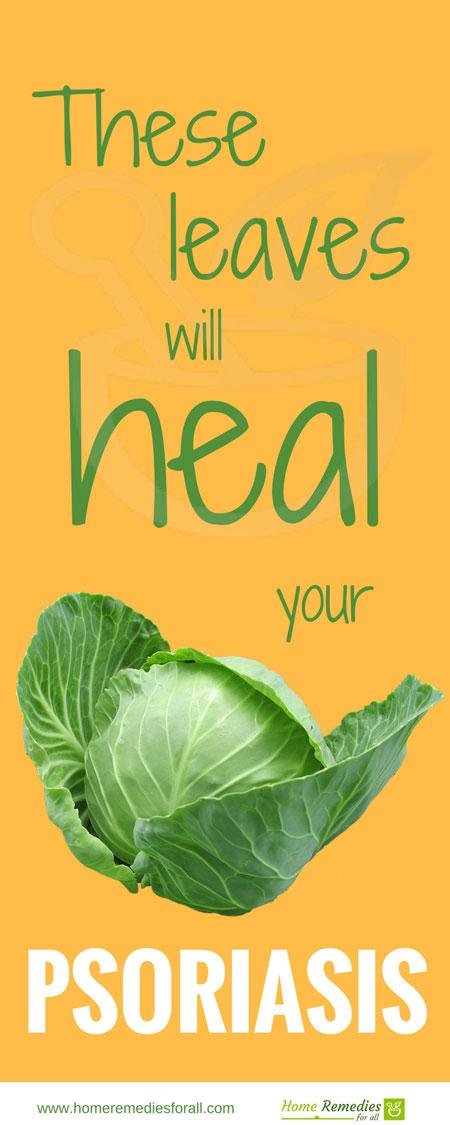 These leaves will heal your

PSORIASIS

www.homeremediesforall.com

Home Remedies for all