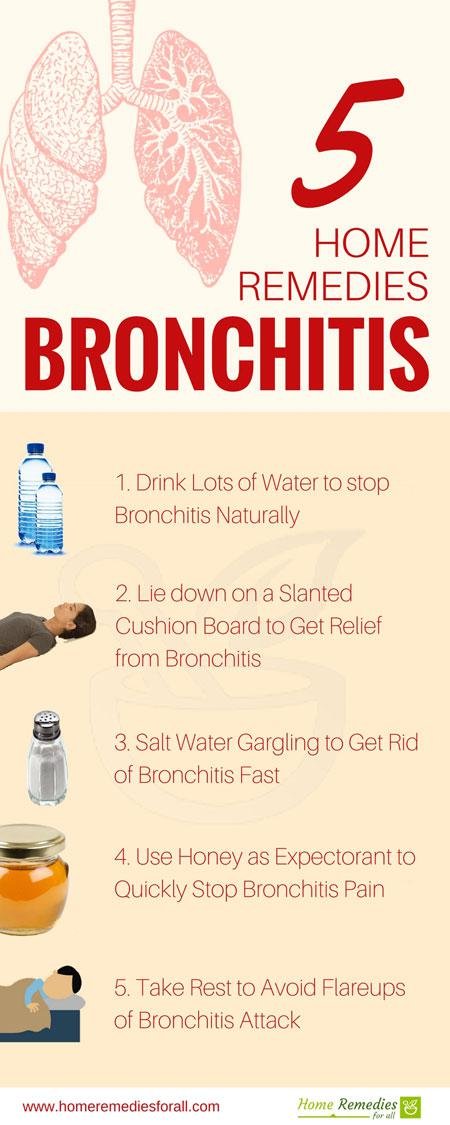 5
HOME
REMEDIES
BRONCHITIS

1. Drink Lots of Water to stop Bronchitis Naturally

2. Lie down on a Slanted Cushion Board to Get Relief from Bronchitis

3. Salt Water Gargling to Get Rid of Bronchitis Fast

4. Use Honey as Expectorant to Quickly Stop Bronchitis Pain

5. Take Rest to Avoid Flareups of Bronchitis Attack

www.homeremediesforall.com

Home Remedies for all