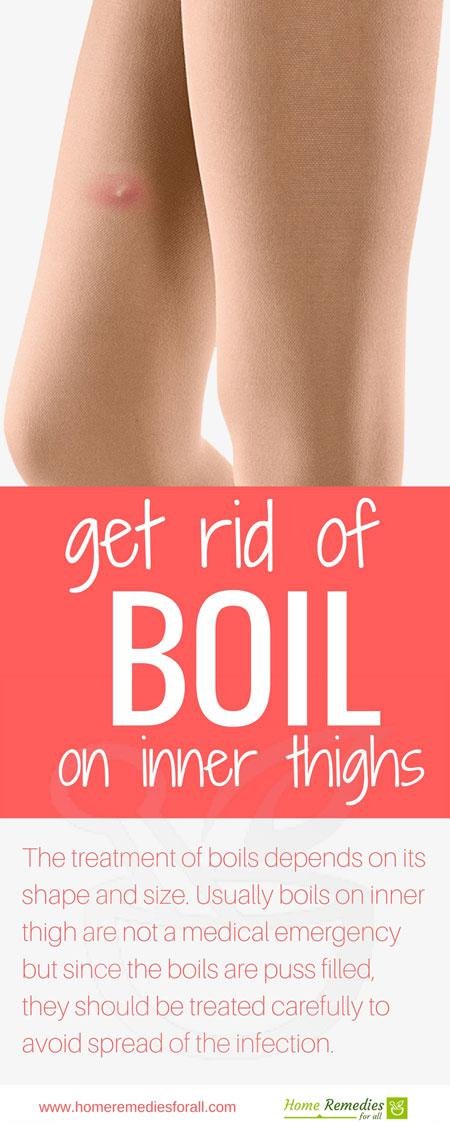 get rid of
BOIL
on inner thighs

The treatment of boils depends on its shape and size. Usually boils on inner thigh are not a medical emergency but since the boils are puss filled, they should be treated carefully to avoid spread of the infection.

www.homeremediesforall.com

Home Remedies for all